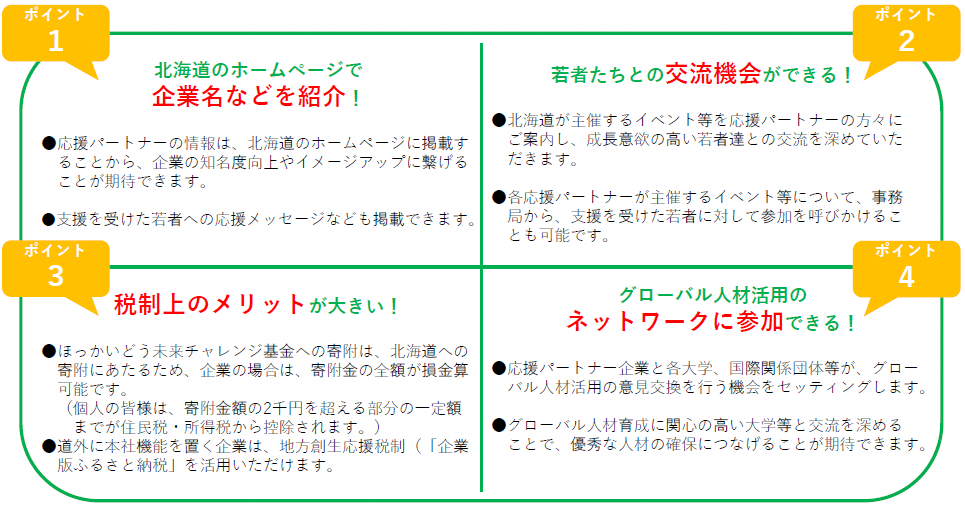 ポイント
1

北海道のホームページで
企業名などを紹介！

●応援パートナーの情報は、北海道のホームページに掲載することから、企業の知名度向上やイメージアップに繋げることが期待できます。

●支援を受けた若者への応援メッセージなども掲載できます。

ポイント
2

若者たちとの交流機会ができる！

●北海道が主催するイベント等を応援パートナーの方々にご案内し、成長意欲の高い若者達との交流を深めていただきます。

●各応援パートナーが主催するイベント等について、事務局から、支援を受けた若者に対して参加を呼びかけることも可能です。

ポイント
3

税制上のメリットが大きい！

●ほっかいどう未来チャレンジ基金への寄附は、北海道への寄附にあたるため、企業の場合は、寄附金の全額が損金算可能です。
（個人の皆様は、寄附金額の2千円を超える部分の一定額までが住民税・所得税から控除されます。）

●道外に本社機能を置く企業は、地方創生応援税制（「企業版ふるさと納税」を活用いただけます。

ポイント
4

グローバル人材活用の
ネットワークに参加できる！

●応援パートナー企業と各大学、国際関係団体等が、グローバル人材活用の意見交換を行う機会をセッティングします。

●グローバル人材育成に関心の高い大学等と交流を深めることで、優秀な人材の確保につなげることが期待できます。